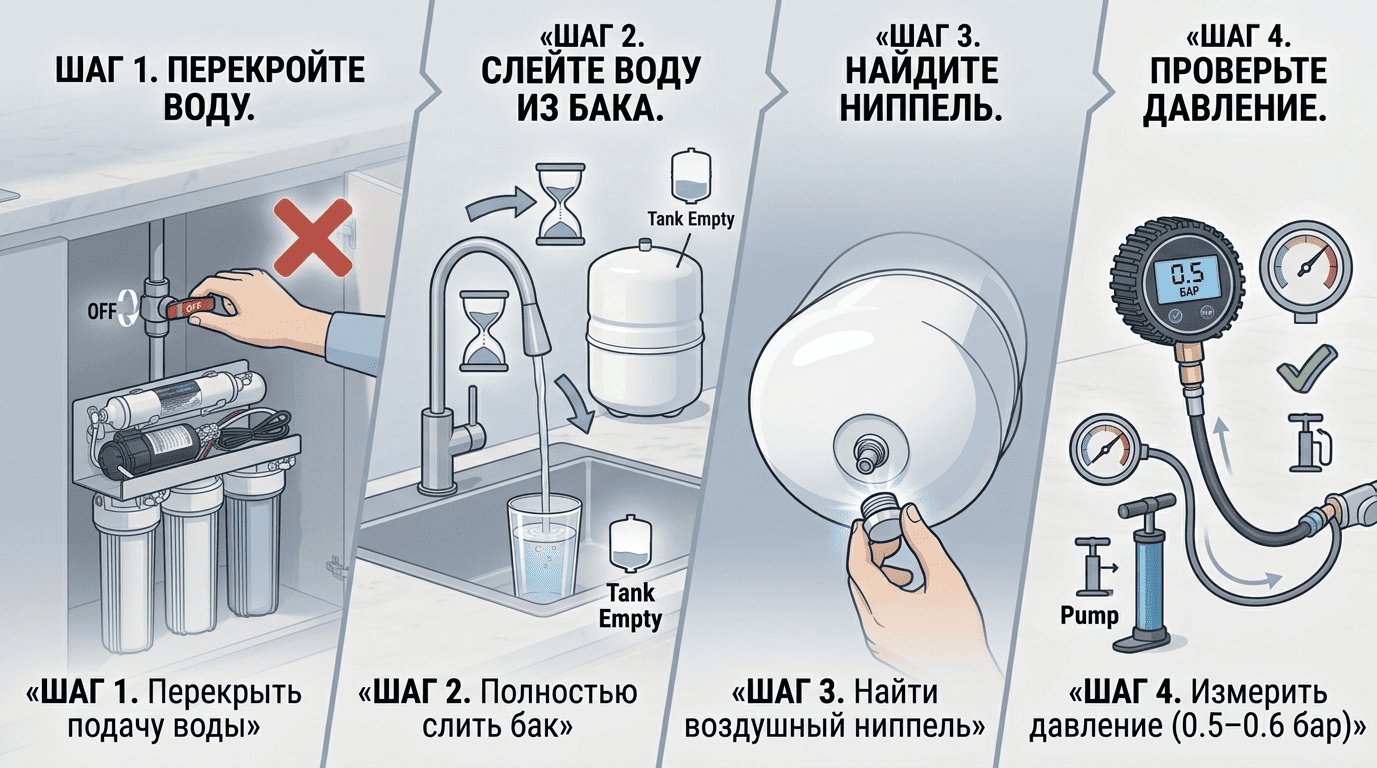 ШАГ 1. ПЕРЕКРОЙТЕ ВОДУ.

OFF

OFF

«ШАГ 1. Перекрыть подачу воды»

«ШАГ 2. СЛЕЙТЕ ВОДУ ИЗ БАКА.

Tank Empty

Tank Empty

«ШАГ 2. Полностью слить бак»

«ШАГ 3. НАЙДИТЕ НИППЕЛЬ.

«ШАГ 3. Найти воздушный ниппель»

«ШАГ 4. ПРОВЕРЬТЕ ДАВЛЕНИЕ.

0.5
БАР

Pump

«ШАГ 4. Измерить давление (0.5–0.6 бар)»