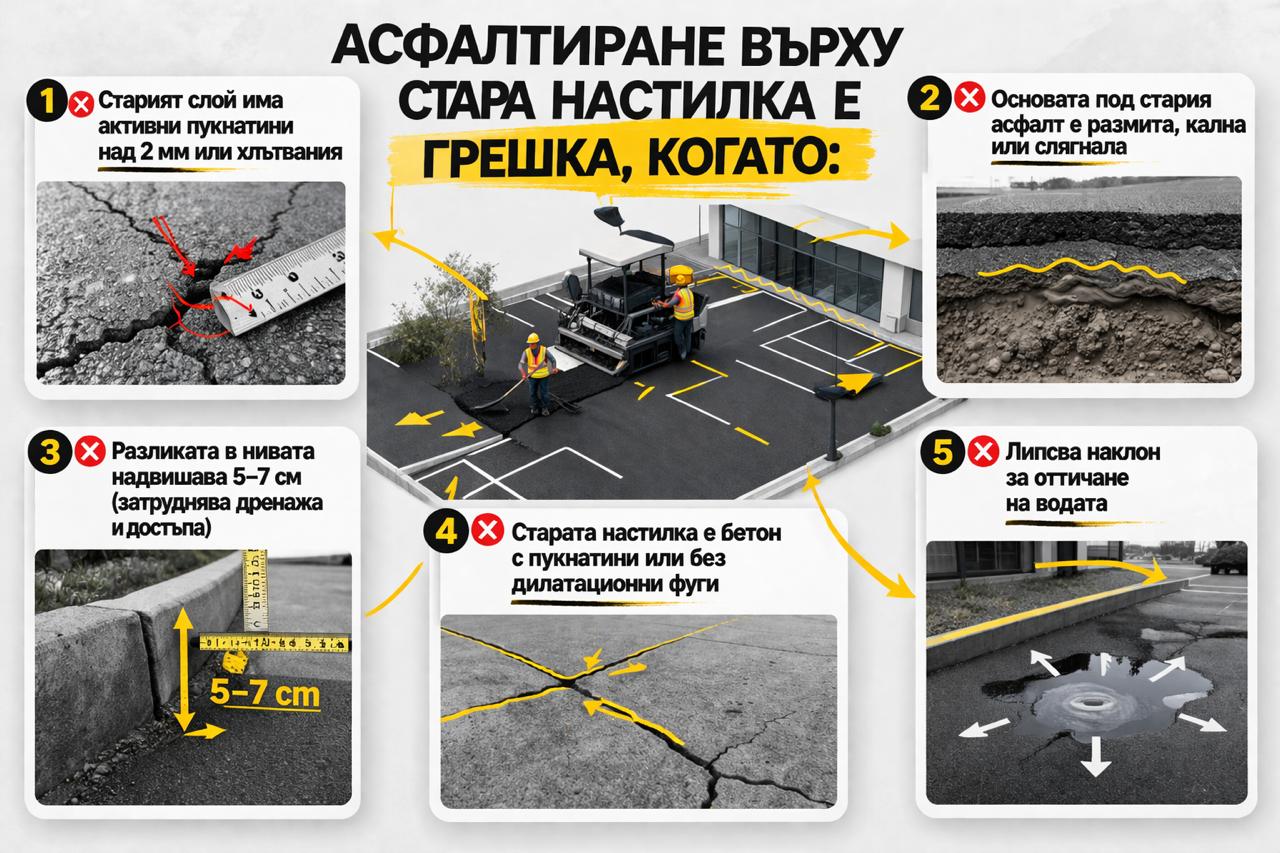 АСФАЛТИРАНЕ ВЪРХУ СТАРА НАСТИЛКА Е ГРЕШКА, КОГАТО:

1 Старият слой има активни пукнатини над 2 мм или хлътвания

2 Основата под стария асфалт е размита, кална или слягнала

3 Разликата в нивата надвишава 5–7 см (затруднява дренажа и достъпа)

5–7 cm

4 Старата настилка е бетон с пукнатини или без дилатационни фуги

5 Липсва наклон за оттичане на водата