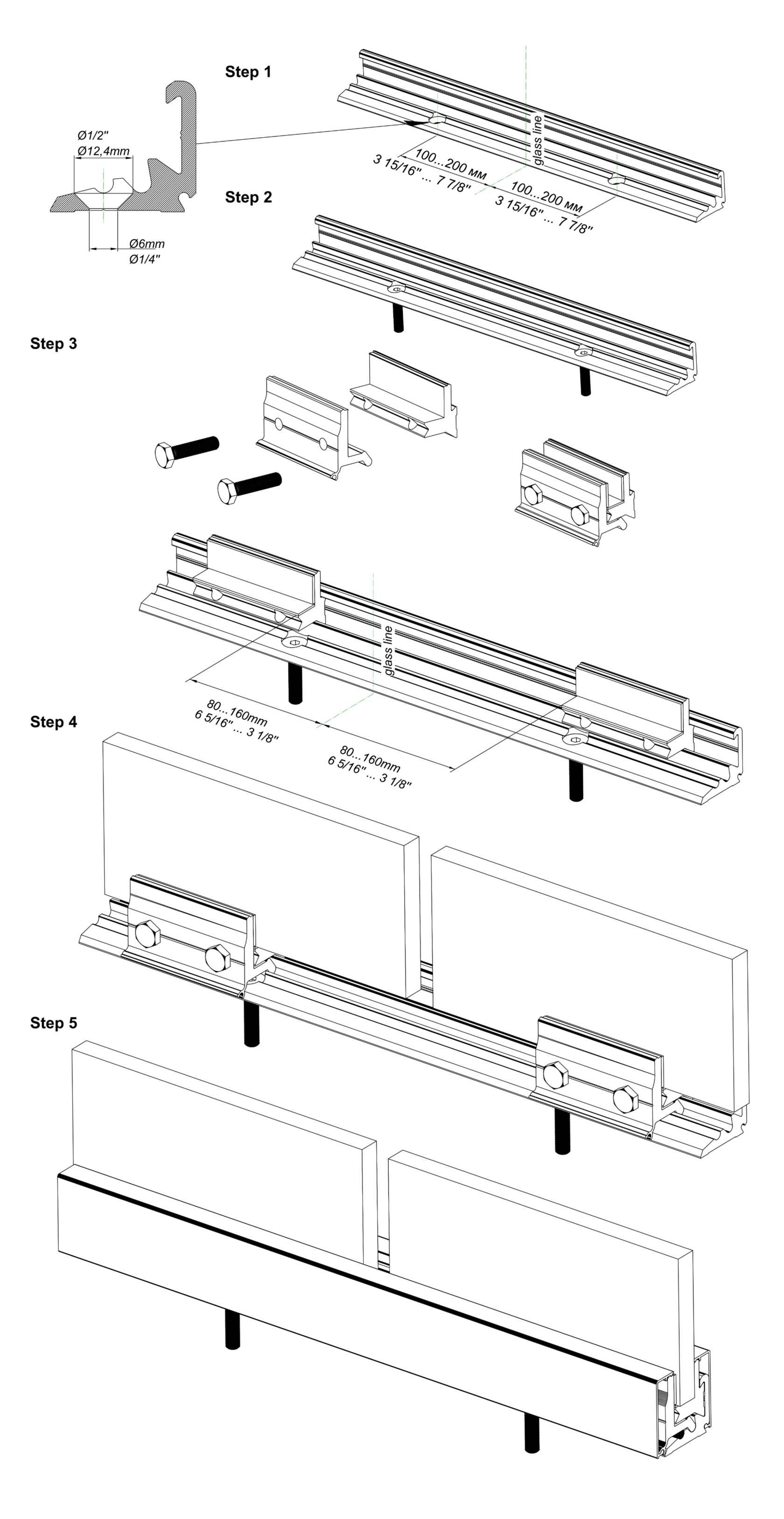 Step 1

Ø1/2"
Ø12,4mm
Ø6mm
Ø1/4"

glass line
100...200 мм
3 15/16" ... 7 7/8"
100...200 мм
3 15/16" ... 7 7/8"

Step 2

Step 3

glass line
80...160mm
6 5/16" ... 3 1/8"
80...160mm
6 5/16" ... 3 1/8"

Step 4

Step 5