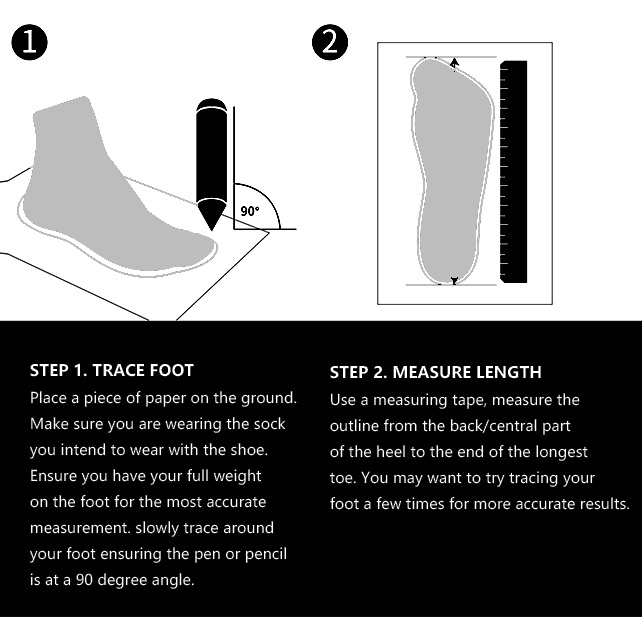 1

90°

2

STEP 1. TRACE FOOT
Place a piece of paper on the ground. Make sure you are wearing the sock you intend to wear with the shoe. Ensure you have your full weight on the foot for the most accurate measurement. slowly trace around your foot ensuring the pen or pencil is at a 90 degree angle.

STEP 2. MEASURE LENGTH
Use a measuring tape, measure the outline from the back/central part of the heel to the end of the longest toe. You may want to try tracing your foot a few times for more accurate results.