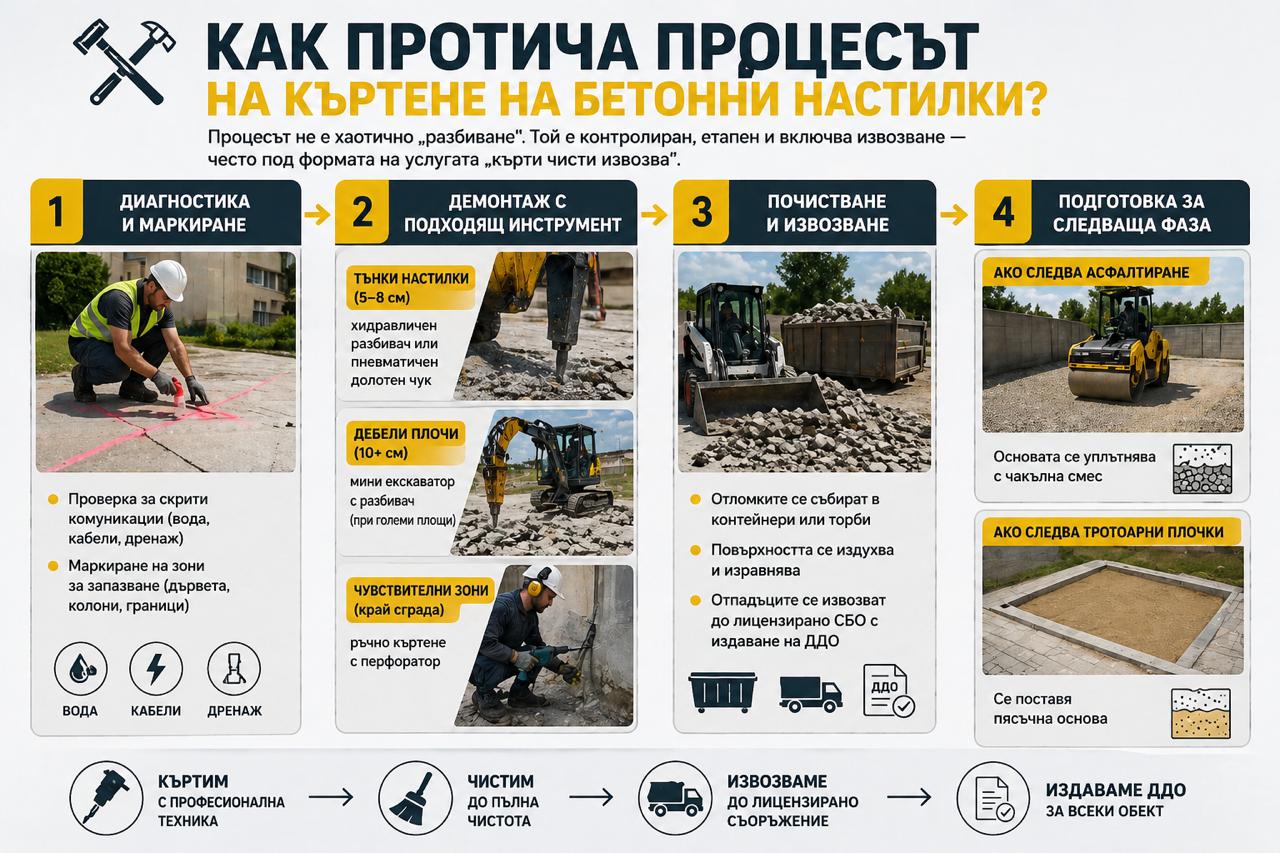 КАК ПРОТИЧА ПРОЦЕСЪТ
НА КЪРТЕНЕ НА БЕТОННИ НАСТИЛКИ?

Процесът не е хаотично „разбиване". Той е контролиран, етапен и включва извозване — често под формата на услугата „кърти чисти извозва".

1 ДИАГНОСТИКА И МАРКИРАНЕ

Проверка за скрити комуникации (вода, кабели, дренаж)

Маркиране на зони за запазване (дървета, колони, граници)

ВОДА
КАБЕЛИ
ДРЕНАЖ

2 ДЕМОНТАЖ С ПОДХОДЯЩ ИНСТРУМЕНТ

ТЪНКИ НАСТИЛКИ (5–8 см)
хидравличен разбивач или пневматичен долотен чук

ДЕБЕЛИ ПЛОЧИ (10+ см)
мини екскаватор с разбивач (при големи площи)

ЧУВСТВИТЕЛНИ ЗОНИ (край сграда)
ръчно къртене с перфоратор

3 ПОЧИСТВАНЕ И ИЗВОЗВАНЕ

Отломките се събират в контейнери или торби

Повърхността се издухва и изравнява

Отпадъците се извозват до лицензирано СБО с издаване на ДДО

ДДО

4 ПОДГОТОВКА ЗА СЛЕДВАЩА ФАЗА

АКО СЛЕДВА АСФАЛТИРАНЕ
Основата се уплътнява с чакълна смес

АКО СЛЕДВА ТРОТОАРНИ ПЛОЧКИ
Се поставя пясъчна основа

КЪРТИМ С ПРОФЕСИОНАЛНА ТЕХНИКА
ЧИСТИМ ДО ПЪЛНА ЧИСТОТА
ИЗВОЗВАМЕ ДО ЛИЦЕНЗИРАНО СЪОРЪЖЕНИЕ
ИЗДАВАМЕ ДДО ЗА ВСЕКИ ОБЕКТ