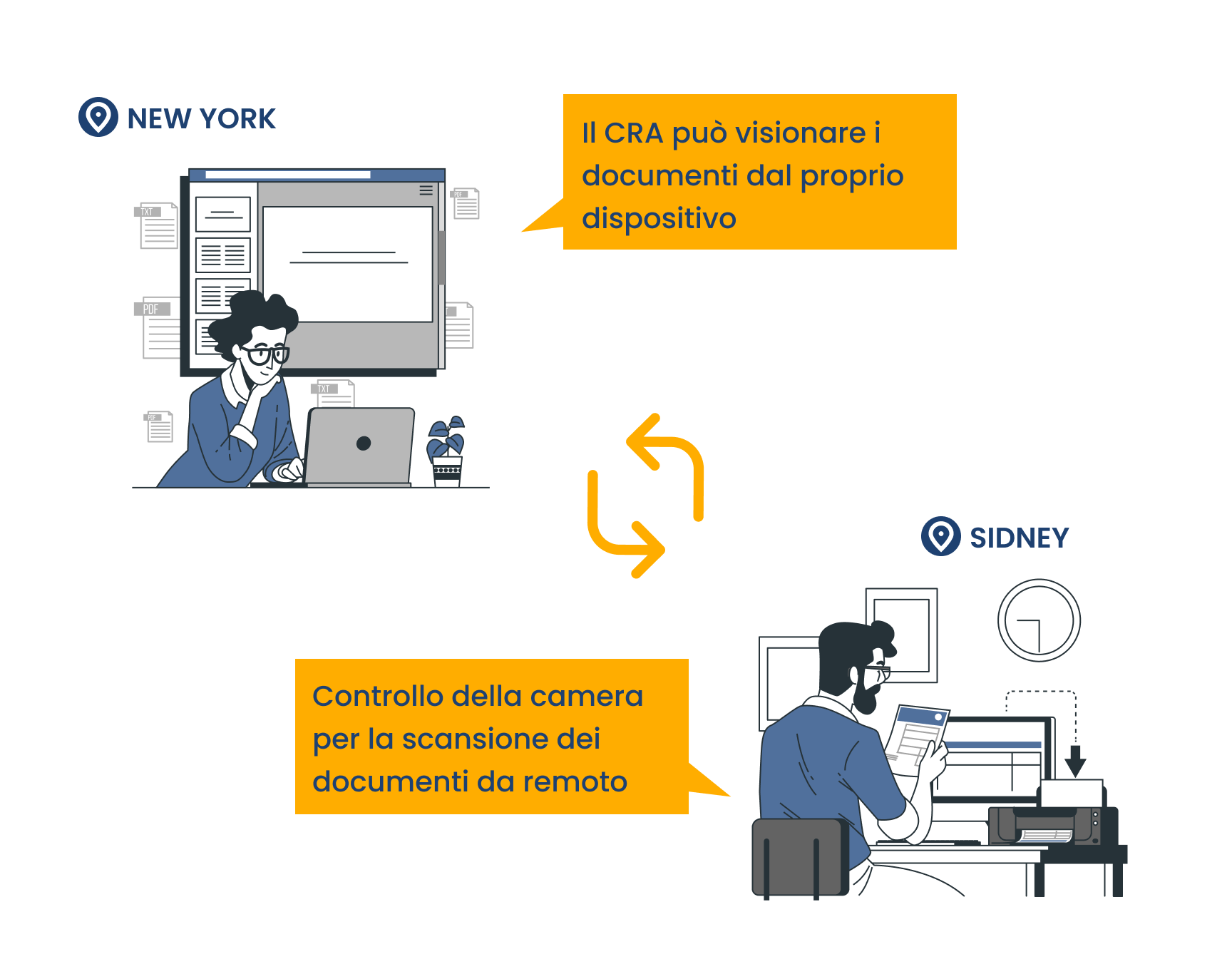 NEW YORK

Il CRA può visionare i documenti dal proprio dispositivo

TXT

PDF

PDF

TXT

PDF

SIDNEY

Controllo della camera per la scansione dei documenti da remoto