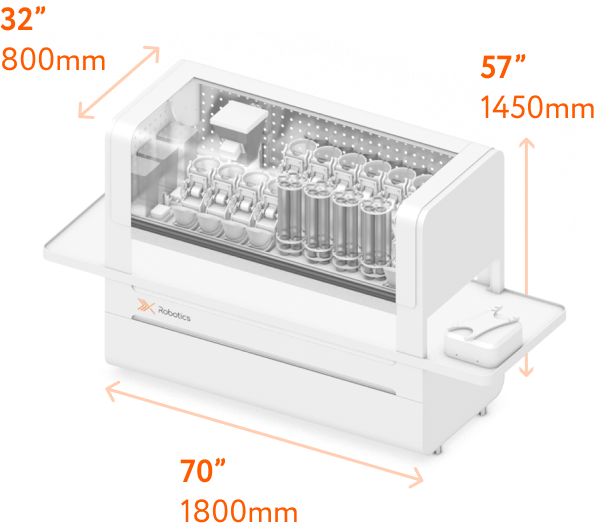 32”
800mm

57”
1450mm

Robotics

70”
1800mm