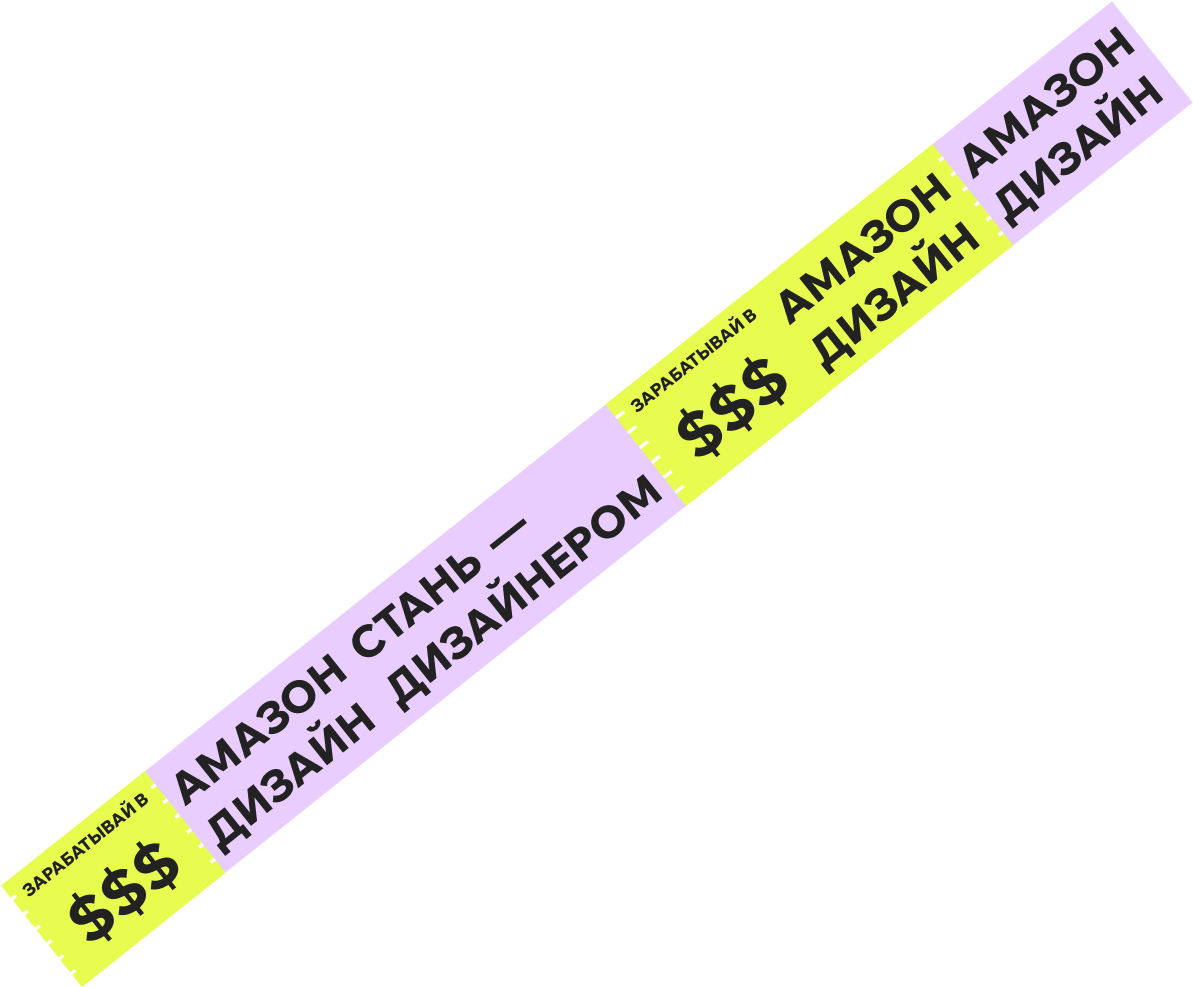 ЗАРАБАТЫВАЙ В

$$$

АМАЗОН СТАНЬ —
ДИЗАЙН ДИЗАЙНЕРОМ

ЗАРАБАТЫВАЙ В

$$$

АМАЗОН
ДИЗАЙН

АМАЗОН
ДИЗАЙН