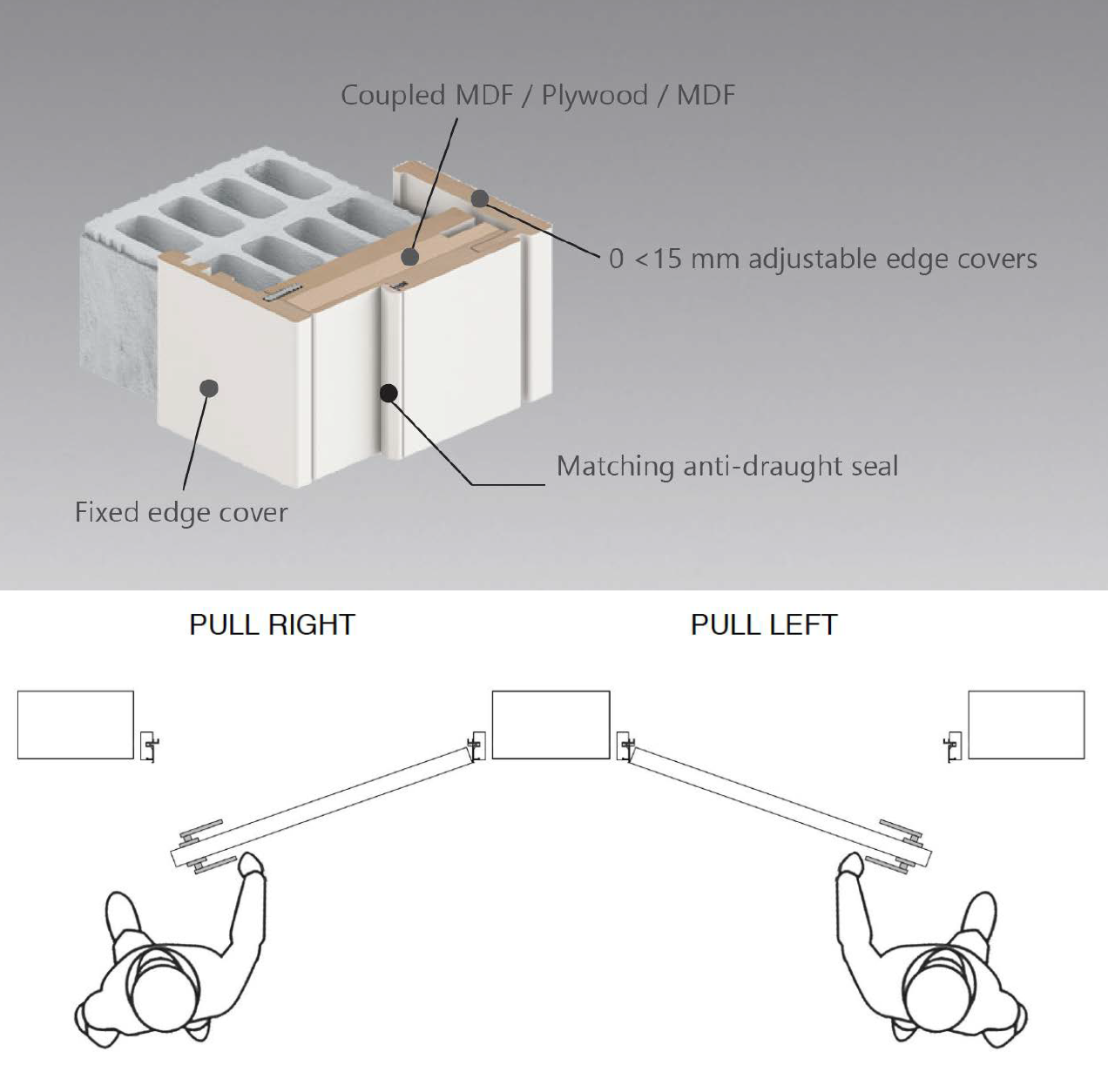 Coupled MDF / Plywood / MDF

0 <15 mm adjustable edge covers

Matching anti-draught seal

Fixed edge cover

PULL RIGHT

PULL LEFT