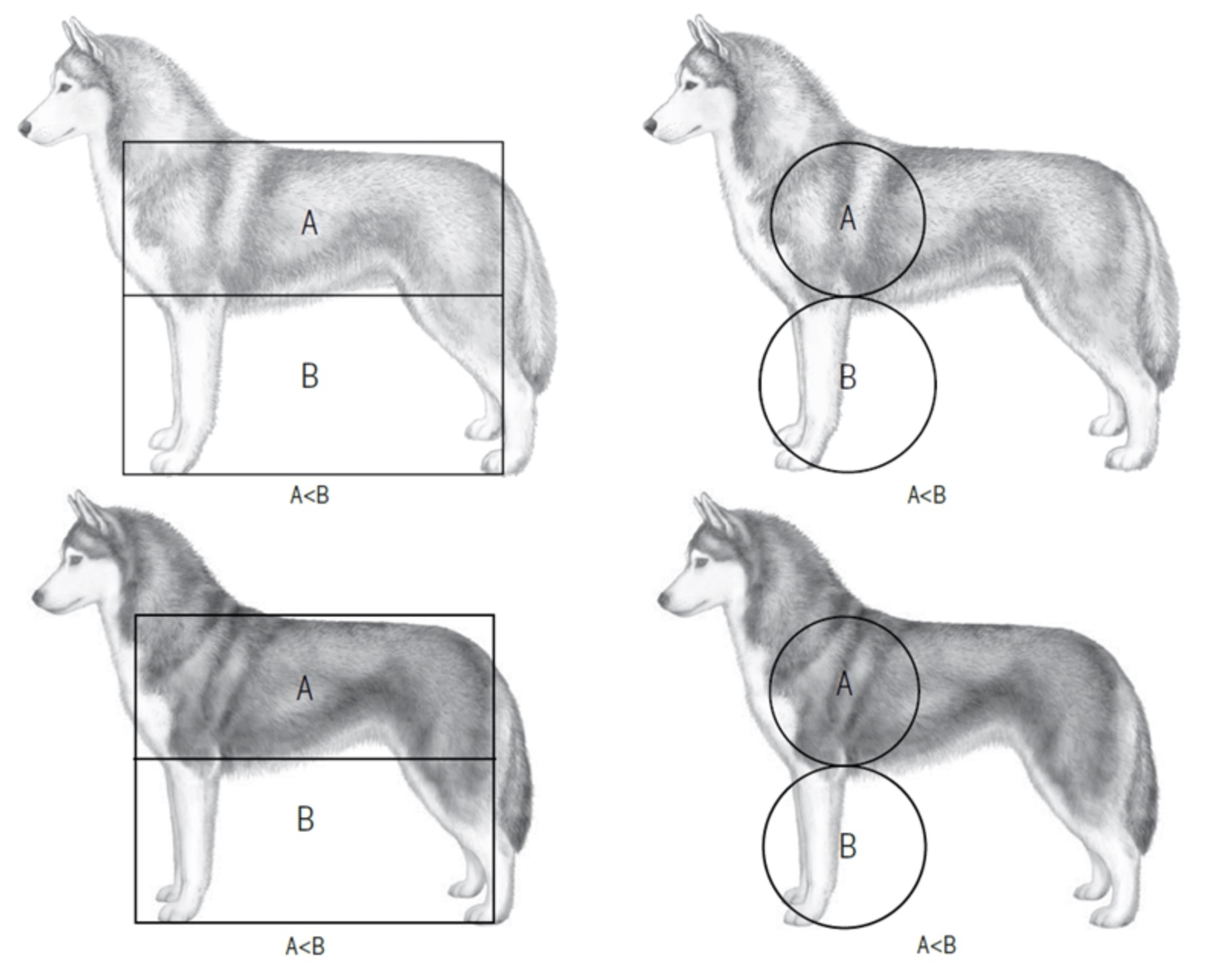 A

B

A<B

A

B

A<B

A

B

A<B

A

B

A<B