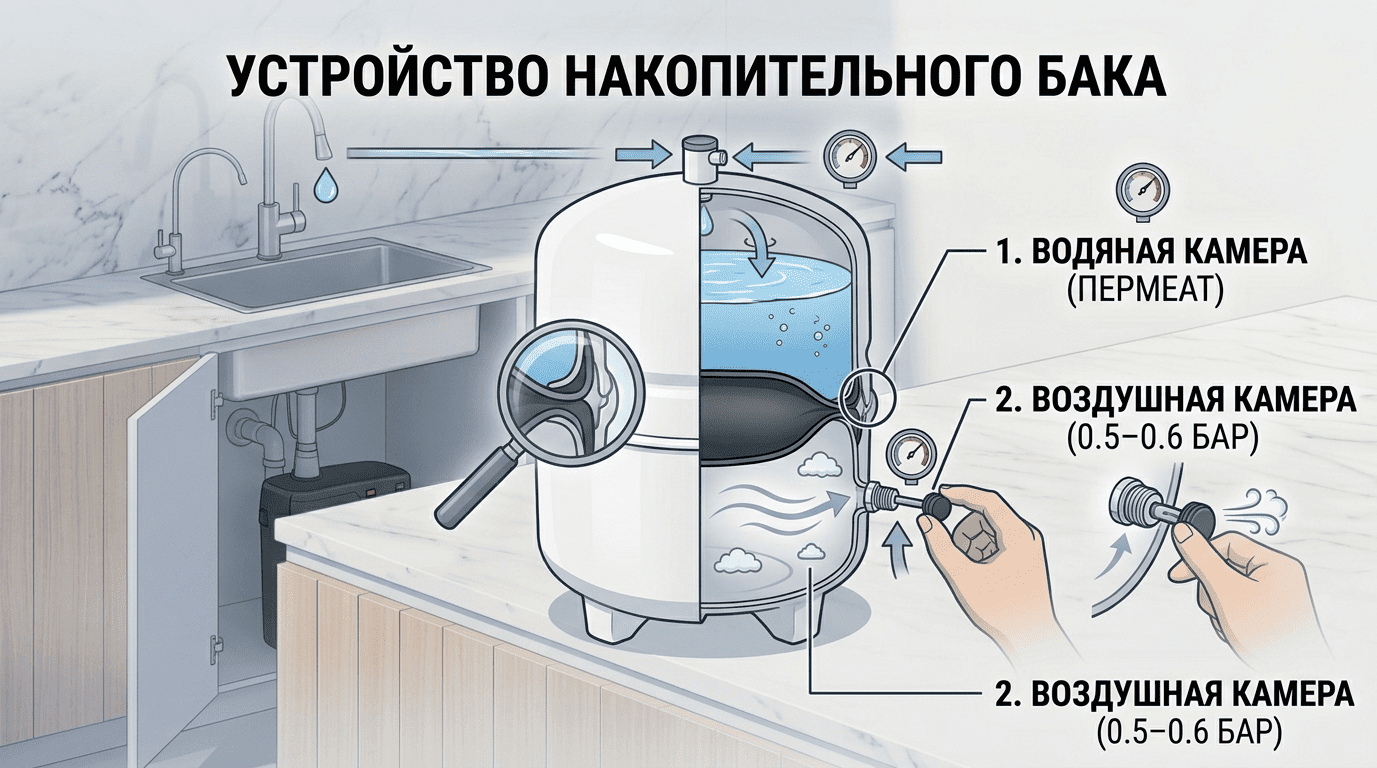 УСТРОЙСТВО НАКОПИТЕЛЬНОГО БАКА

1. ВОДЯНАЯ КАМЕРА
(ПЕРМЕАТ)

2. ВОЗДУШНАЯ КАМЕРА
(0.5–0.6 БАР)

2. ВОЗДУШНАЯ КАМЕРА
(0.5–0.6 БАР)