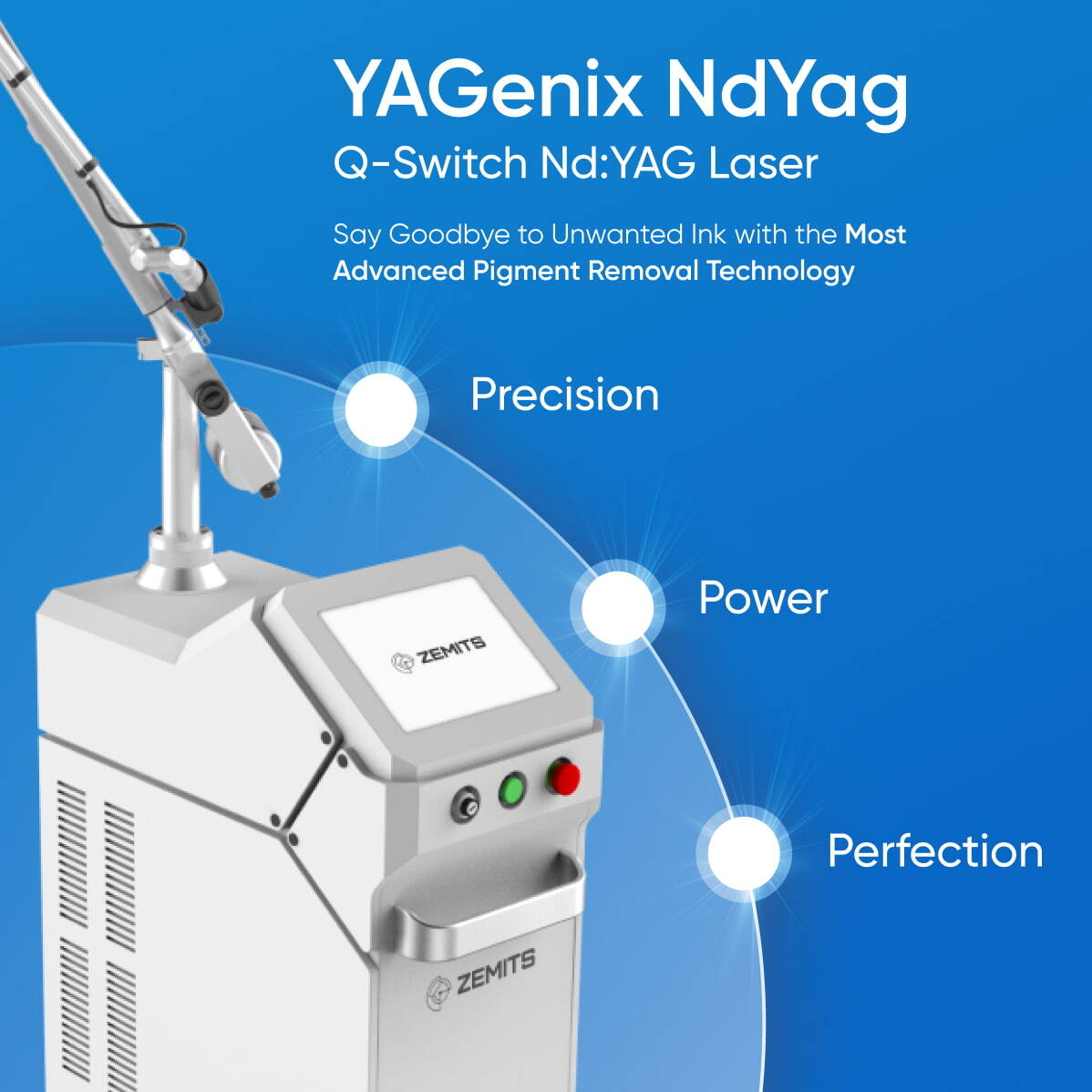 YAGenix NdYag
Q-Switch Nd:YAG Laser

Say Goodbye to Unwanted Ink with the Most Advanced Pigment Removal Technology

Precision

Power

Perfection

ZEMITS

ZEMITS