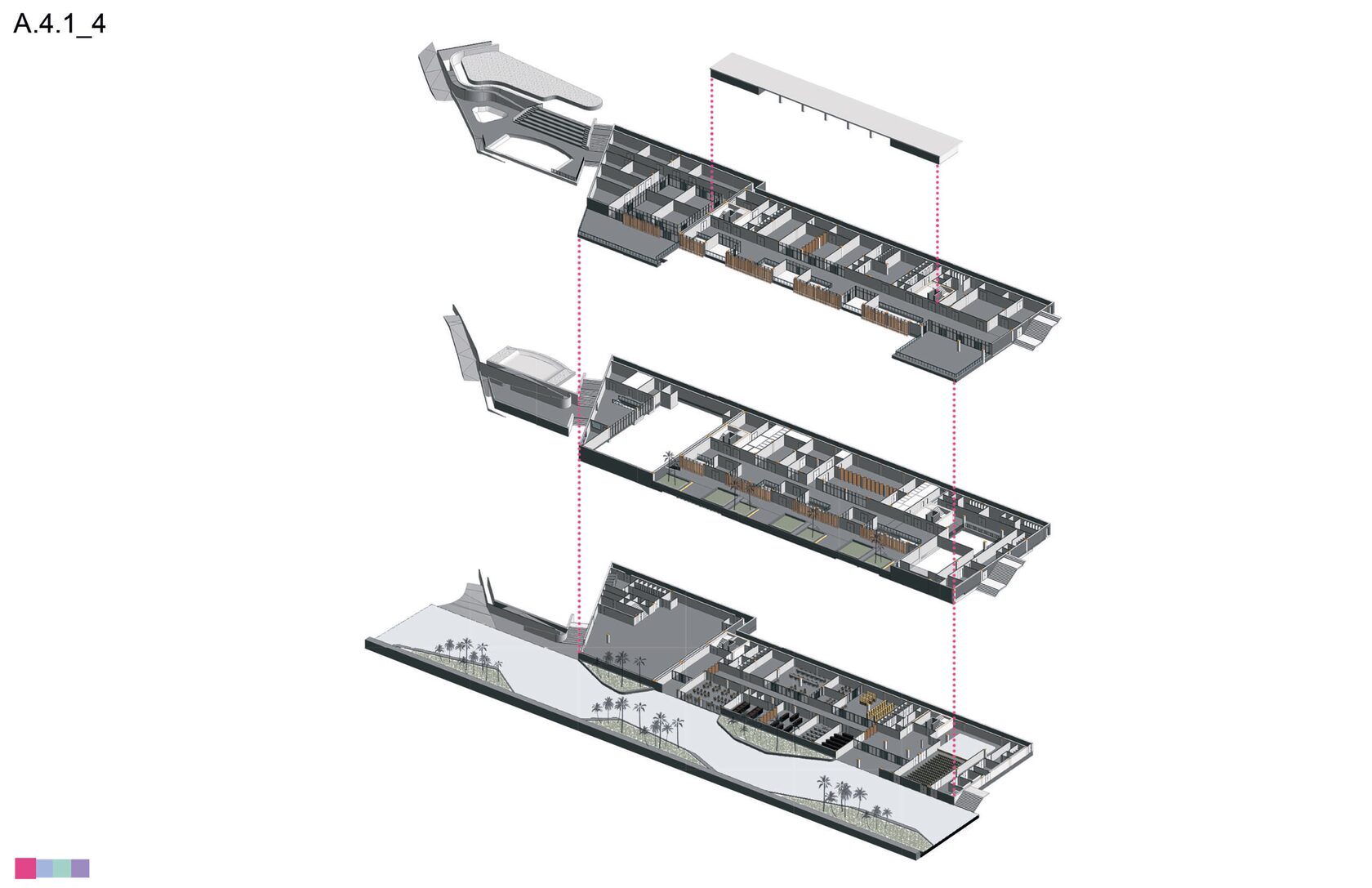 A.4.1_4