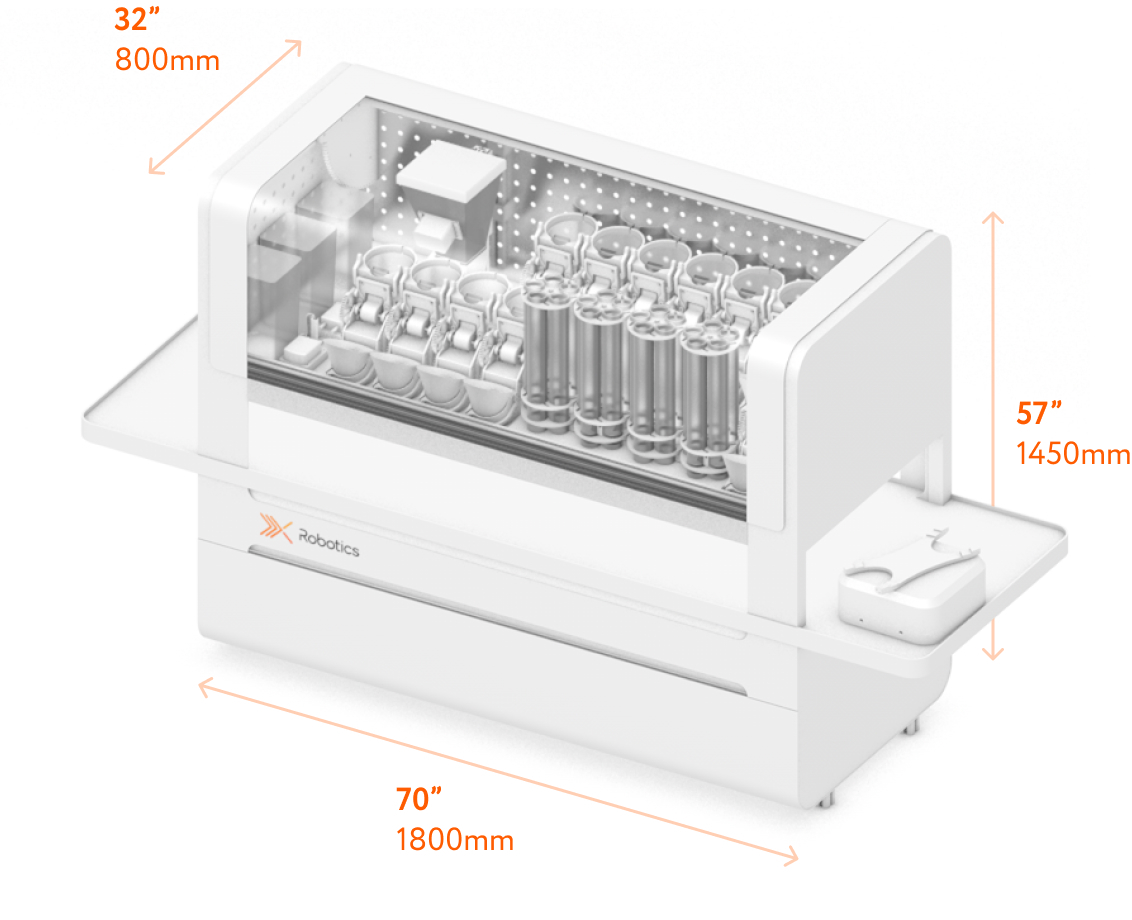 32”
800mm

57”
1450mm

Robotics

70”
1800mm